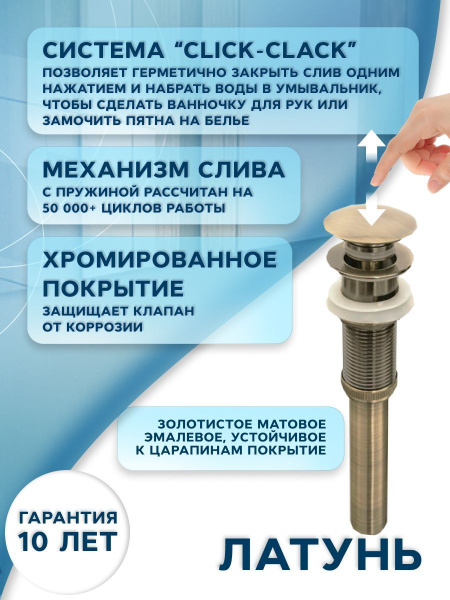 СИСТЕМА “CLICK-CLACK”
ПОЗВОЛЯЕТ ГЕРМЕТИЧНО ЗАКРЫТЬ СЛИВ ОДНИМ НАЖАТИЕМ И НАБРАТЬ ВОДЫ В УМЫВАЛЬНИК, ЧТОБЫ СДЕЛАТЬ ВАННОЧКУ ДЛЯ РУК ИЛИ ЗАМОЧИТЬ ПЯТНА НА БЕЛЬЕ

МЕХАНИЗМ СЛИВА
С ПРУЖИНОЙ РАССЧИТАН НА 50 000+ ЦИКЛОВ РАБОТЫ

ХРОМИРОВАННОЕ ПОКРЫТИЕ
ЗАЩИЩАЕТ КЛАПАН ОТ КОРРОЗИИ

ЗОЛОТИСТОЕ МАТОВОЕ ЭМАЛЕВОЕ, УСТОЙЧИВОЕ К ЦАРАПИНАМ ПОКРЫТИЕ

ГАРАНТИЯ 10 ЛЕТ

ЛАТУНЬ