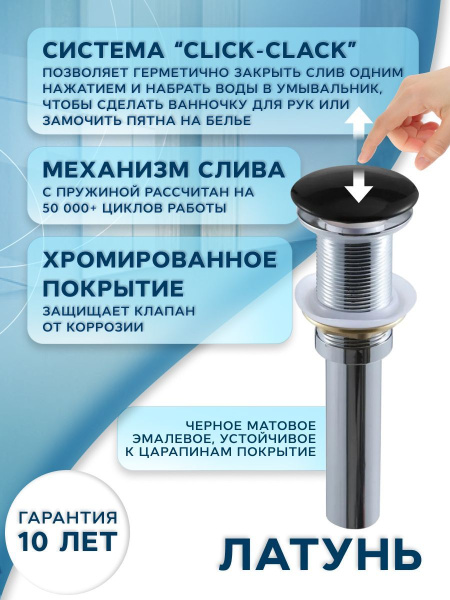 СИСТЕМА "CLICK-CLACK"
ПОЗВОЛЯЕТ ГЕРМЕТИЧНО ЗАКРЫТЬ СЛИВ ОДНИМ НАЖАТИЕМ И НАБРАТЬ ВОДЫ В УМЫВАЛЬНИК, ЧТОБЫ СДЕЛАТЬ ВАННОЧКУ ДЛЯ РУК ИЛИ ЗАМОЧИТЬ ПЯТНА НА БЕЛЬЕ

МЕХАНИЗМ СЛИВА
С ПРУЖИНОЙ РАССЧИТАН НА 50 000+ ЦИКЛОВ РАБОТЫ

ХРОМИРОВАННОЕ ПОКРЫТИЕ
ЗАЩИЩАЕТ КЛАПАН ОТ КОРРОЗИИ

ЧЕРНОЕ МАТОВОЕ ЭМАЛЕВОЕ, УСТОЙЧИВОЕ К ЦАРАПИНАМ ПОКРЫТИЕ

ГАРАНТИЯ 10 ЛЕТ

ЛАТУНЬ