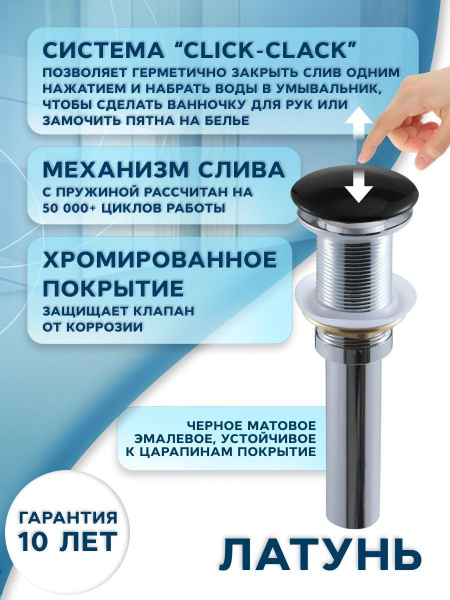 СИСТЕМА “CLICK-CLACK”
ПОЗВОЛЯЕТ ГЕРМЕТИЧНО ЗАКРЫТЬ СЛИВ ОДНИМ НАЖАТИЕМ И НАБРАТЬ ВОДЫ В УМЫВАЛЬНИК, ЧТОБЫ СДЕЛАТЬ ВАННОЧКУ ДЛЯ РУК ИЛИ ЗАМОЧИТЬ ПЯТНА НА БЕЛЬЕ

МЕХАНИЗМ СЛИВА
С ПРУЖИНОЙ РАССЧИТАН НА 50 000+ ЦИКЛОВ РАБОТЫ

ХРОМИРОВАННОЕ ПОКРЫТИЕ
ЗАЩИЩАЕТ КЛАПАН ОТ КОРРОЗИИ

ЧЕРНОЕ МАТОВОЕ ЭМАЛЕВОЕ, УСТОЙЧИВОЕ К ЦАРАПИНАМ ПОКРЫТИЕ

ГАРАНТИЯ 10 ЛЕТ

ЛАТУНЬ