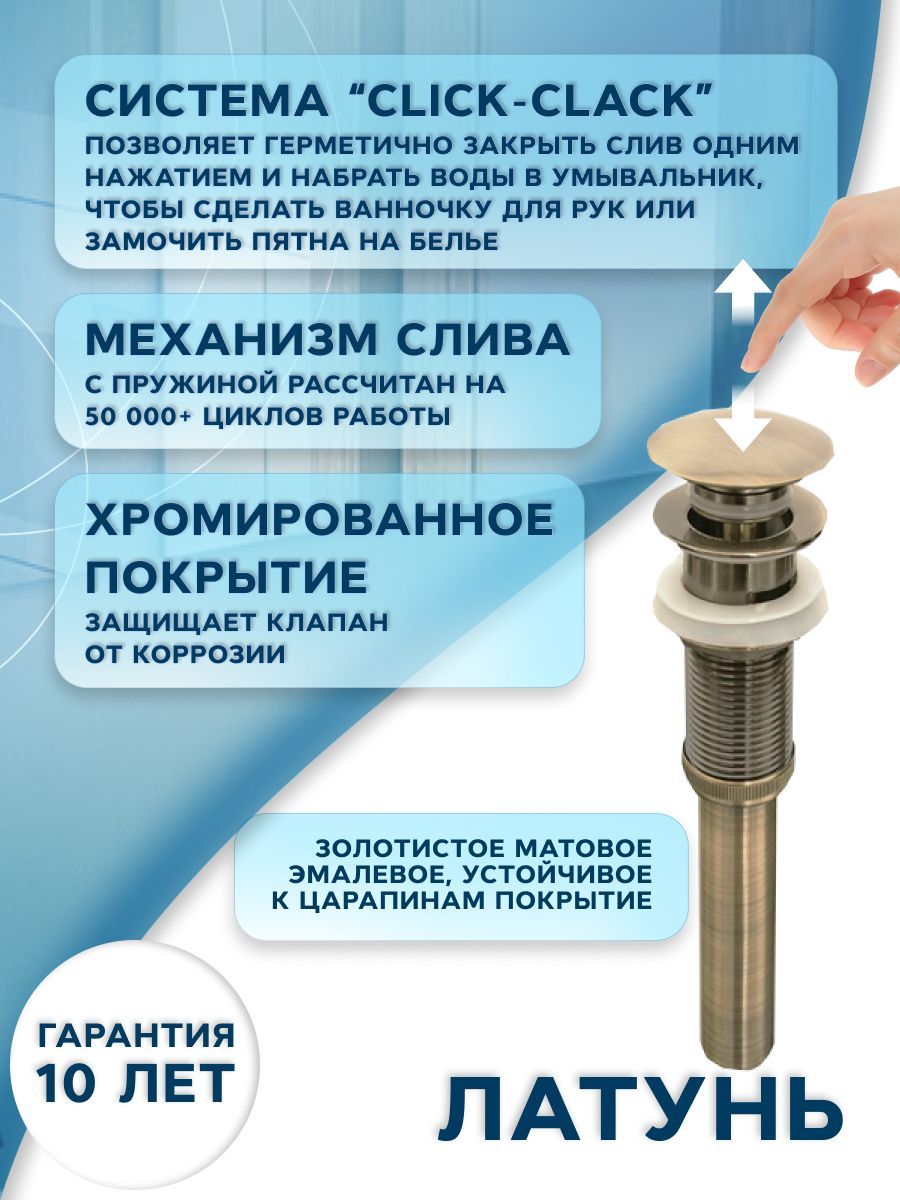 СИСТЕМА “CLICK-CLACK”
ПОЗВОЛЯЕТ ГЕРМЕТИЧНО ЗАКРЫТЬ СЛИВ ОДНИМ НАЖАТИЕМ И НАБРАТЬ ВОДЫ В УМЫВАЛЬНИК, ЧТОБЫ СДЕЛАТЬ ВАННОЧКУ ДЛЯ РУК ИЛИ ЗАМОЧИТЬ ПЯТНА НА БЕЛЬЕ

МЕХАНИЗМ СЛИВА
С ПРУЖИНОЙ РАССЧИТАН НА 50 000+ ЦИКЛОВ РАБОТЫ

ХРОМИРОВАННОЕ ПОКРЫТИЕ
ЗАЩИЩАЕТ КЛАПАН ОТ КОРРОЗИИ

ЗОЛОТИСТОЕ МАТОВОЕ ЭМАЛЕВОЕ, УСТОЙЧИВОЕ К ЦАРАПИНАМ ПОКРЫТИЕ

ГАРАНТИЯ
10 ЛЕТ

ЛАТУНЬ