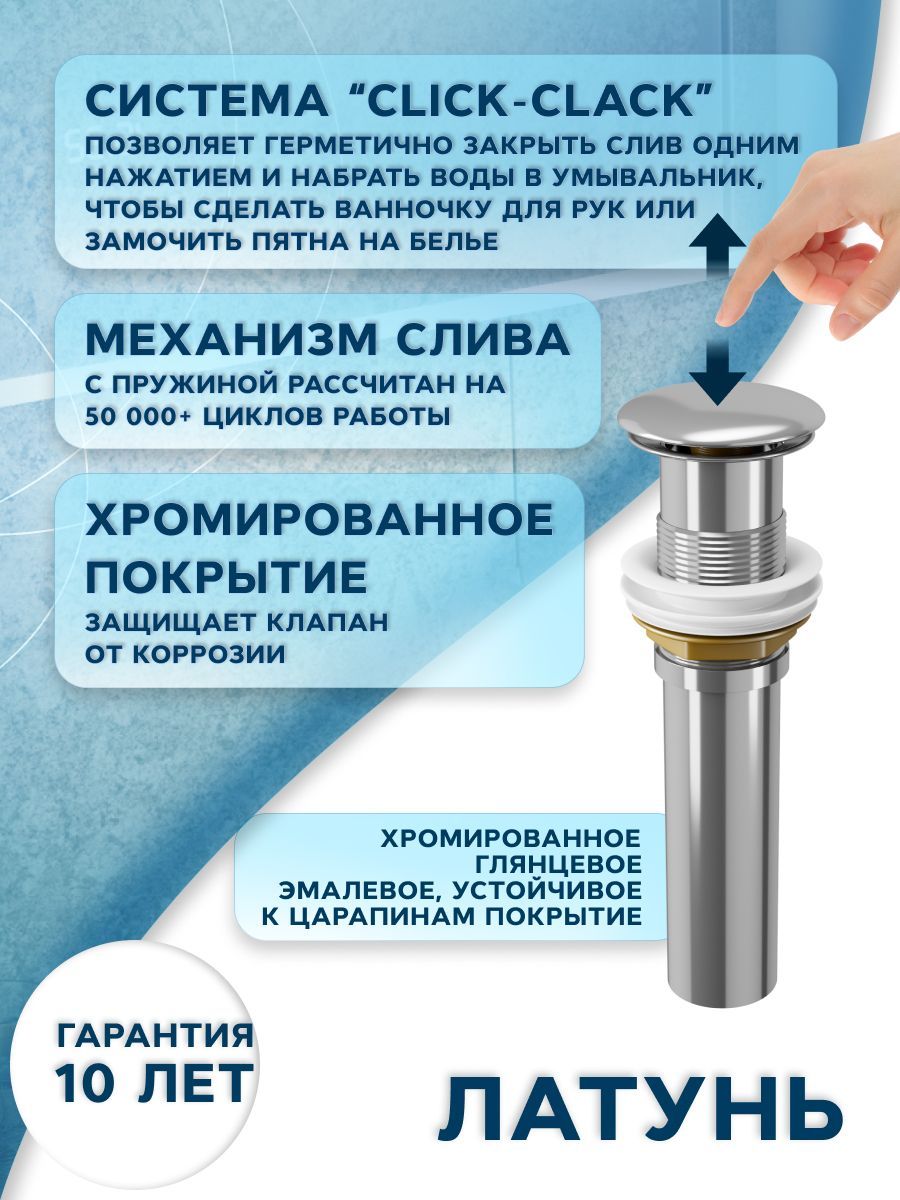 СИСТЕМА “CLICK-CLACK”
ПОЗВОЛЯЕТ ГЕРМЕТИЧНО ЗАКРЫТЬ СЛИВ ОДНИМ НАЖАТИЕМ И НАБРАТЬ ВОДЫ В УМЫВАЛЬНИК, ЧТОБЫ СДЕЛАТЬ ВАННОЧКУ ДЛЯ РУК ИЛИ ЗАМОЧИТЬ ПЯТНА НА БЕЛЬЕ

МЕХАНИЗМ СЛИВА
С ПРУЖИНОЙ РАССЧИТАН НА 50 000+ ЦИКЛОВ РАБОТЫ

ХРОМИРОВАННОЕ ПОКРЫТИЕ
ЗАЩИЩАЕТ КЛАПАН ОТ КОРРОЗИИ

ХРОМИРОВАННОЕ ГЛЯНЦЕВОЕ ЭМАЛЕВОЕ, УСТОЙЧИВОЕ К ЦАРАПИНАМ ПОКРЫТИЕ

ГАРАНТИЯ
10 ЛЕТ

ЛАТУНЬ