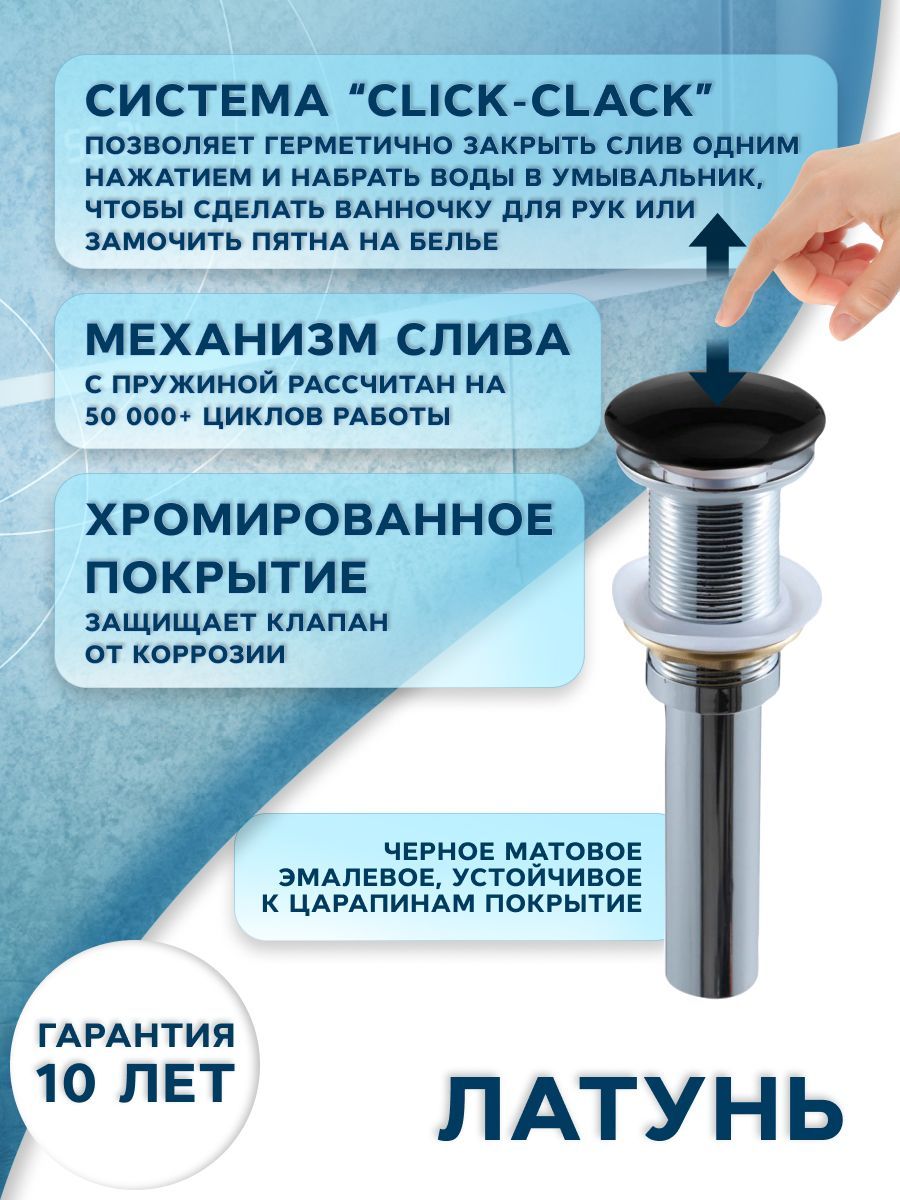 СИСТЕМА “CLICK-CLACK”
ПОЗВОЛЯЕТ ГЕРМЕТИЧНО ЗАКРЫТЬ СЛИВ ОДНИМ НАЖАТИЕМ И НАБРАТЬ ВОДЫ В УМЫВАЛЬНИК, ЧТОБЫ СДЕЛАТЬ ВАННОЧКУ ДЛЯ РУК ИЛИ ЗАМОЧИТЬ ПЯТНА НА БЕЛЬЕ

МЕХАНИЗМ СЛИВА
С ПРУЖИНОЙ РАССЧИТАН НА 50 000+ ЦИКЛОВ РАБОТЫ

ХРОМИРОВАННОЕ ПОКРЫТИЕ
ЗАЩИЩАЕТ КЛАПАН ОТ КОРРОЗИИ

ЧЕРНОЕ МАТОВОЕ ЭМАЛЕВОЕ, УСТОЙЧИВОЕ К ЦАРАПИНАМ ПОКРЫТИЕ

ГАРАНТИЯ
10 ЛЕТ

ЛАТУНЬ