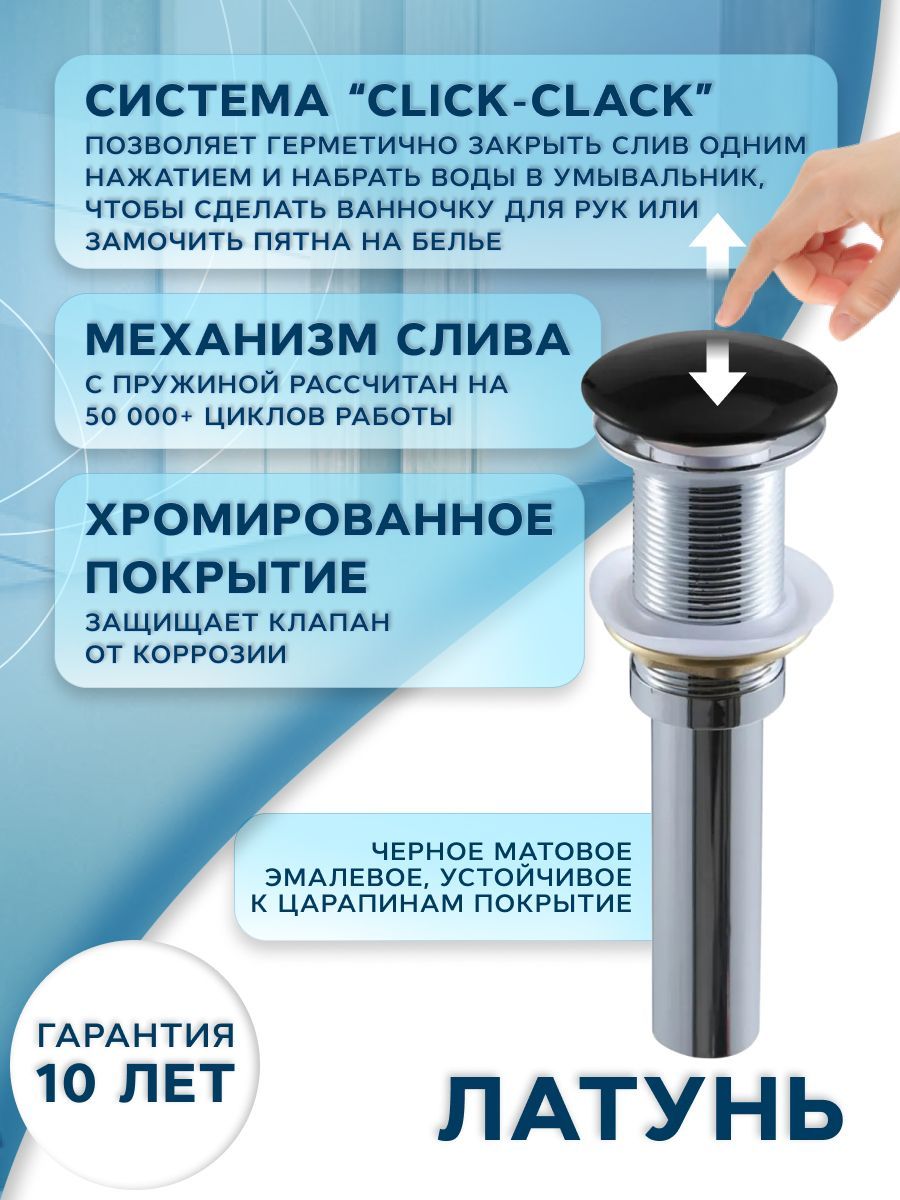 СИСТЕМА “CLICK-CLACK”
ПОЗВОЛЯЕТ ГЕРМЕТИЧНО ЗАКРЫТЬ СЛИВ ОДНИМ НАЖАТИЕМ И НАБРАТЬ ВОДЫ В УМЫВАЛЬНИК, ЧТОБЫ СДЕЛАТЬ ВАННОЧКУ ДЛЯ РУК ИЛИ ЗАМОЧИТЬ ПЯТНА НА БЕЛЬЕ

МЕХАНИЗМ СЛИВА
С ПРУЖИНОЙ РАССЧИТАН НА 50 000+ ЦИКЛОВ РАБОТЫ

ХРОМИРОВАННОЕ ПОКРЫТИЕ
ЗАЩИЩАЕТ КЛАПАН ОТ КОРРОЗИИ

ЧЕРНОЕ МАТОВОЕ ЭМАЛЕВОЕ, УСТОЙЧИВОЕ К ЦАРАПИНАМ ПОКРЫТИЕ

ГАРАНТИЯ
10 ЛЕТ

ЛАТУНЬ