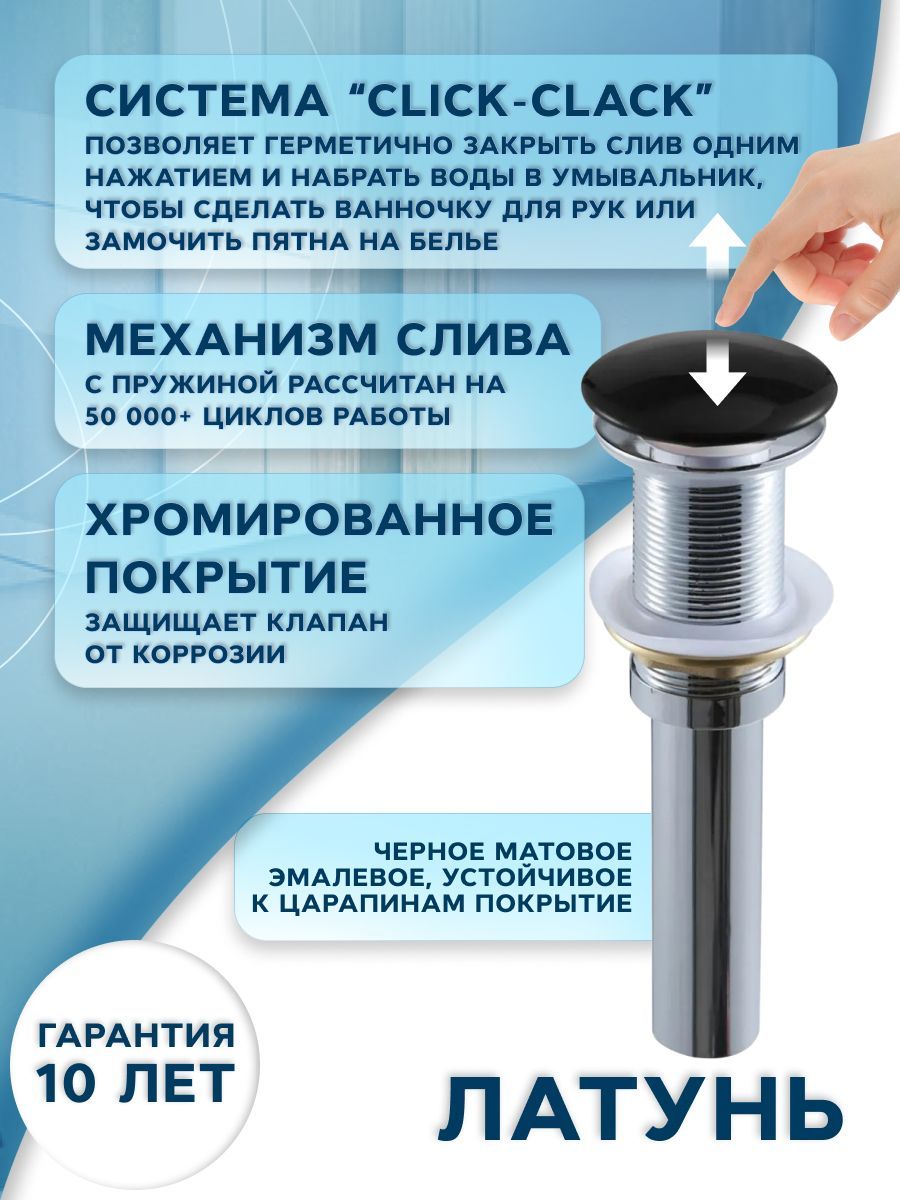 СИСТЕМА “CLICK-CLACK”
ПОЗВОЛЯЕТ ГЕРМЕТИЧНО ЗАКРЫТЬ СЛИВ ОДНИМ НАЖАТИЕМ И НАБРАТЬ ВОДЫ В УМЫВАЛЬНИК, ЧТОБЫ СДЕЛАТЬ ВАННОЧКУ ДЛЯ РУК ИЛИ ЗАМОЧИТЬ ПЯТНА НА БЕЛЬЕ

МЕХАНИЗМ СЛИВА
С ПРУЖИНОЙ РАССЧИТАН НА 50 000+ ЦИКЛОВ РАБОТЫ

ХРОМИРОВАННОЕ ПОКРЫТИЕ
ЗАЩИЩАЕТ КЛАПАН ОТ КОРРОЗИИ

ЧЕРНОЕ МАТОВОЕ ЭМАЛЕВОЕ, УСТОЙЧИВОЕ К ЦАРАПИНАМ ПОКРЫТИЕ

ГАРАНТИЯ
10 ЛЕТ

ЛАТУНЬ